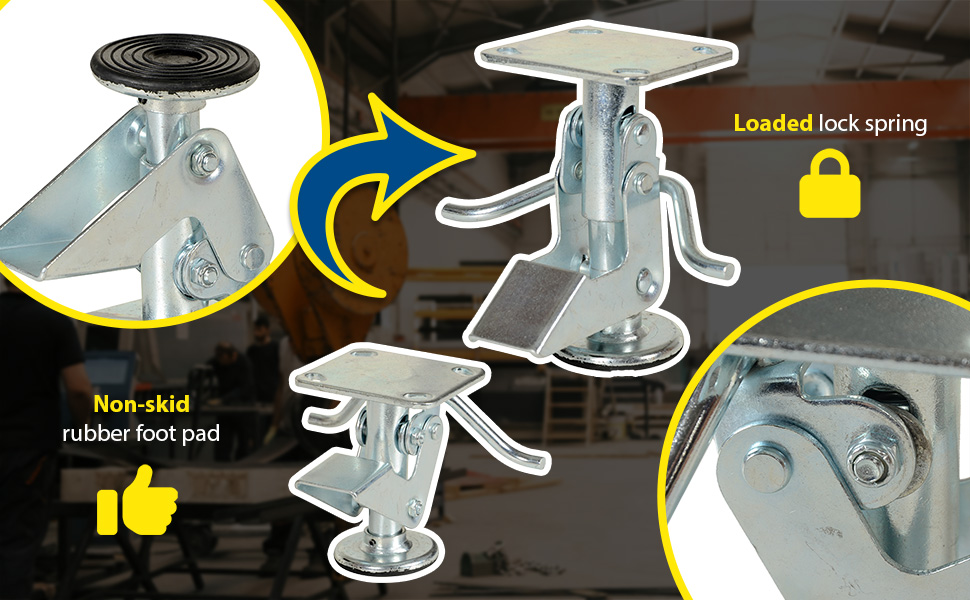 Loaded lock spring

Non-skid
rubber foot pad